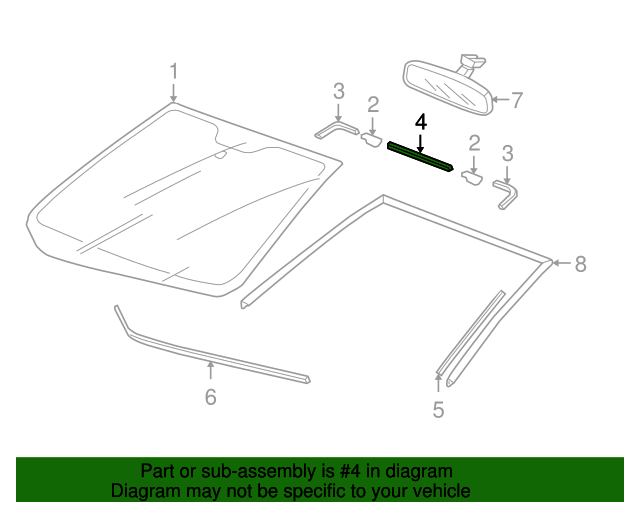 1
3
2
4
7
2
3
8
6
5

Part or sub-assembly is #4 in diagram
Diagram may not be specific to your vehicle