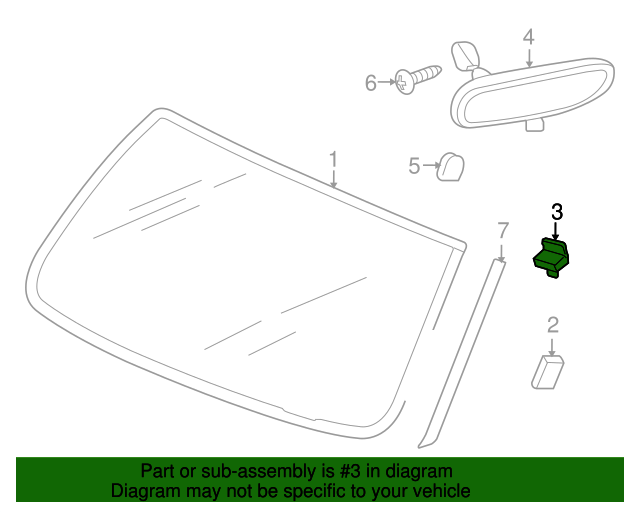 4
6
1
5
3
7
2

Part or sub-assembly is #3 in diagram
Diagram may not be specific to your vehicle