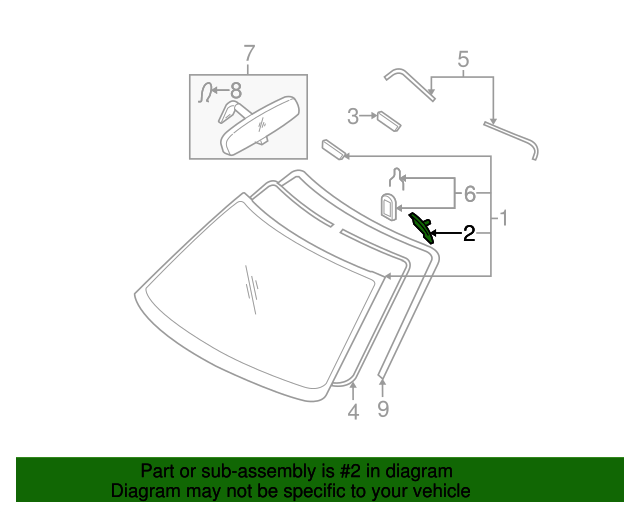 7
8
5
3
6
1
2
4
9

Part or sub-assembly is #2 in diagram
Diagram may not be specific to your vehicle