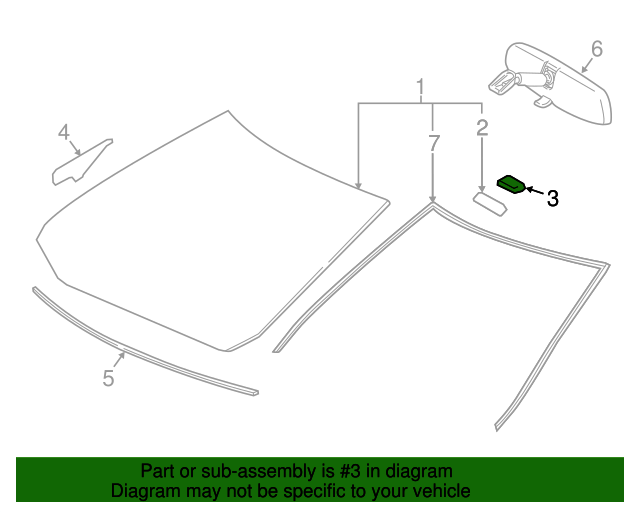 6
1
4
2
7
3
5
Part or sub-assembly is #3 in diagram
Diagram may not be specific to your vehicle