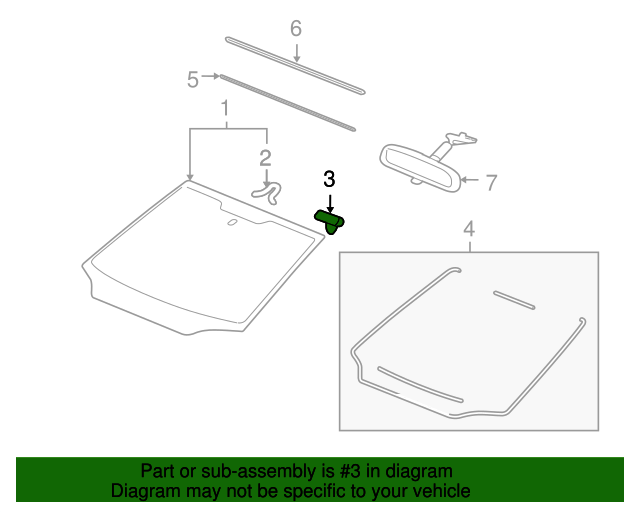 6
5
1
2
3
7
4

Part or sub-assembly is #3 in diagram
Diagram may not be specific to your vehicle