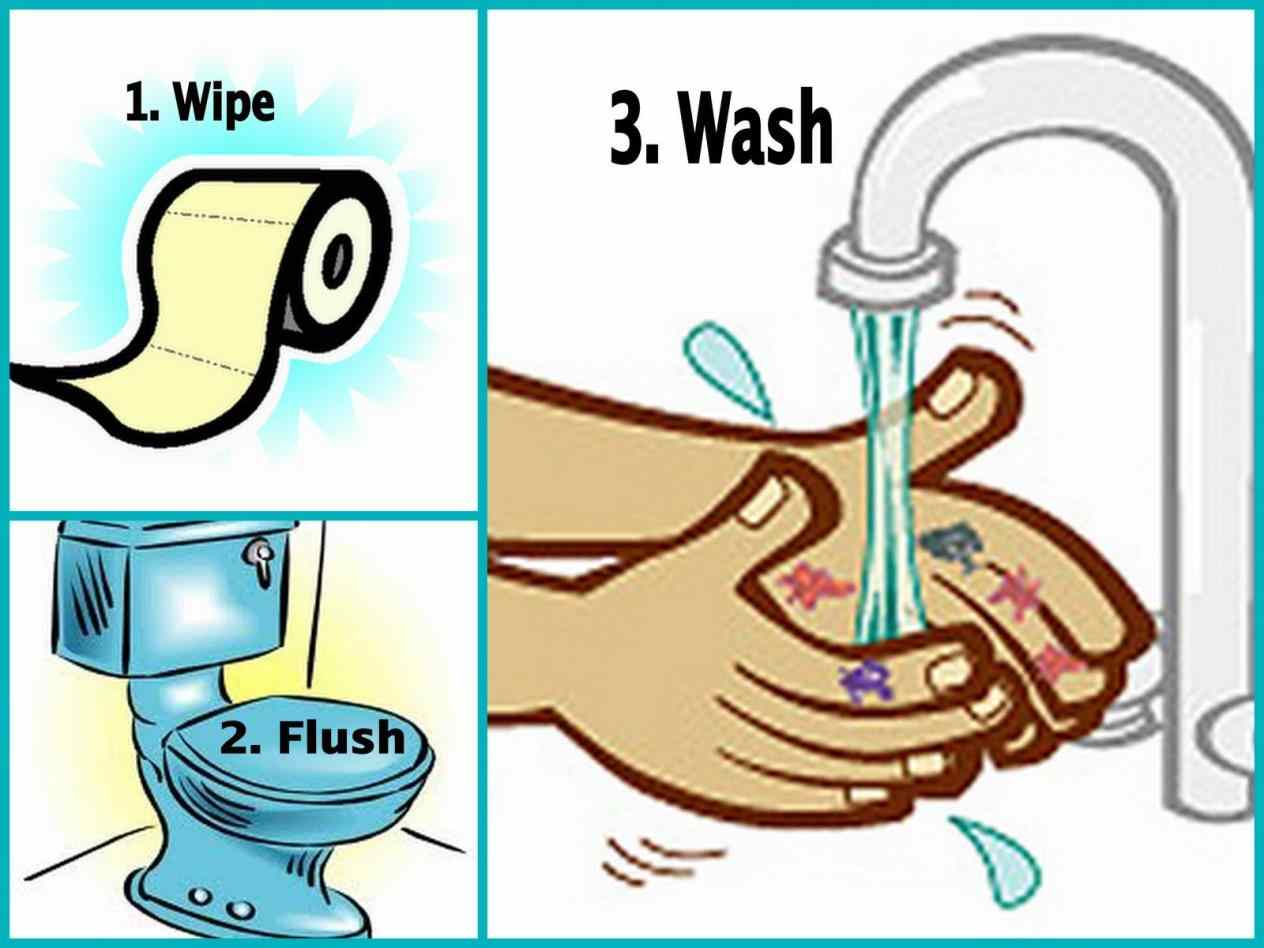 1. Wipe

2. Flush

3. Wash