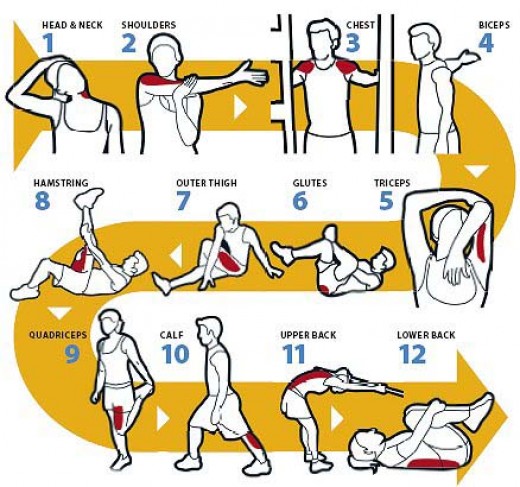 HEAD & NECK
1

SHOULDERS
2

CHEST
3

BICEPS
4

HAMSTRING
8

OUTER THIGH
7

GLUTES
6

TRICEPS
5

QUADRICEPS
9

CALF
10

UPPER BACK
11

LOWER BACK
12