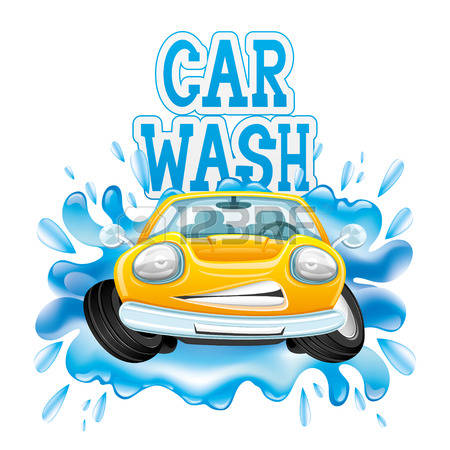 CAR
WASH

123RF