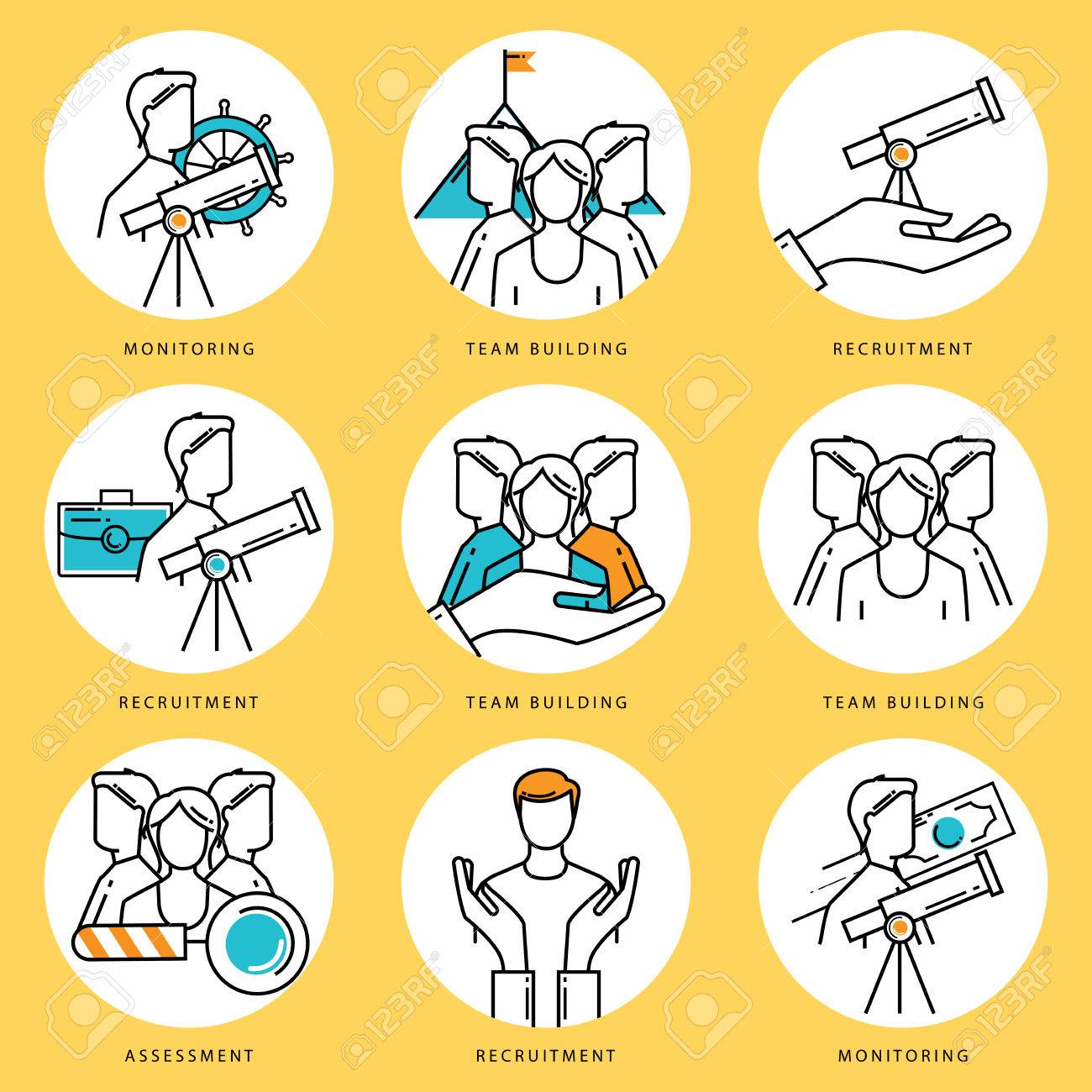 MONITORING

TEAM BUILDING

RECRUITMENT

RECRUITMENT

TEAM BUILDING

TEAM BUILDING

ASSESSMENT

RECRUITMENT

MONITORING

123RF