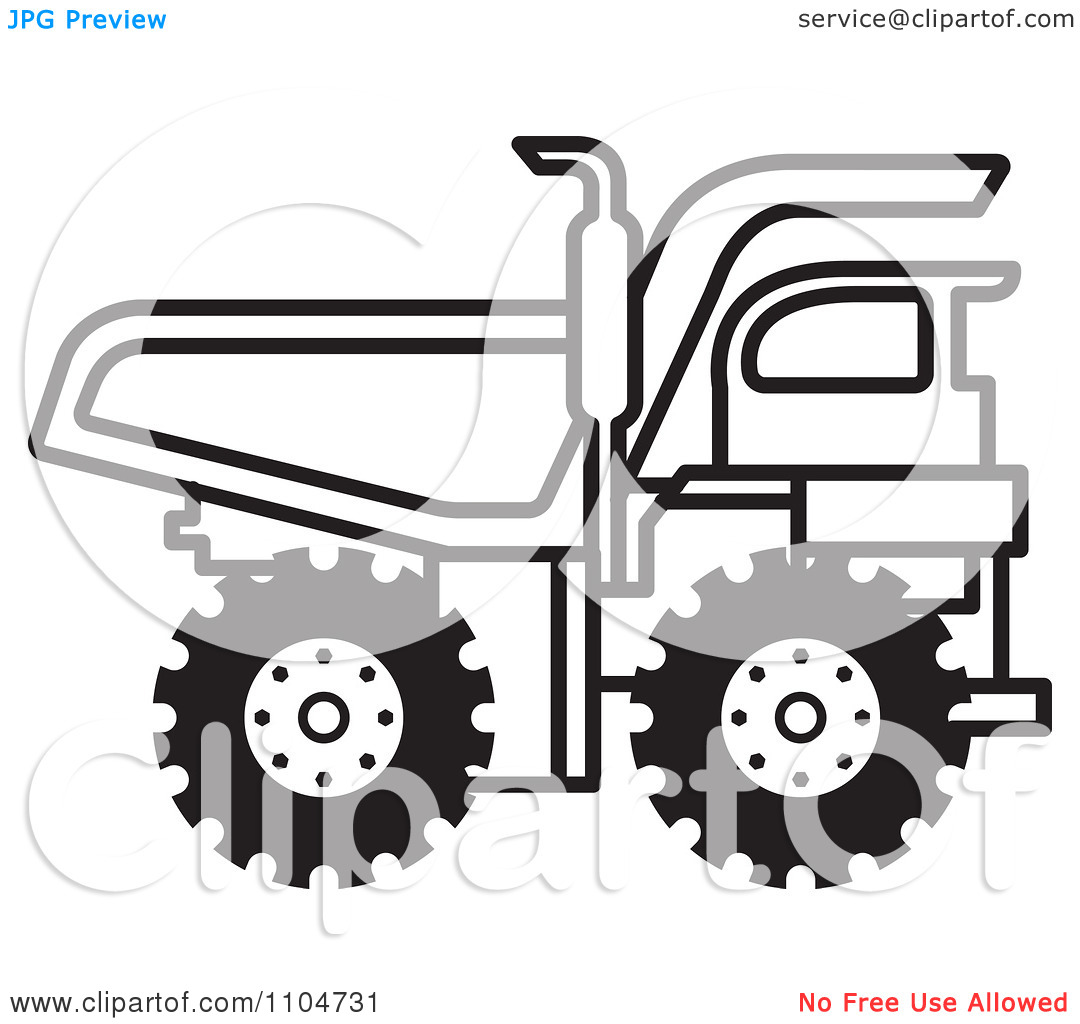 JPG Preview
service@clipartof.com

clipartof

www.clipartof.com/1104731
No Free Use Allowed