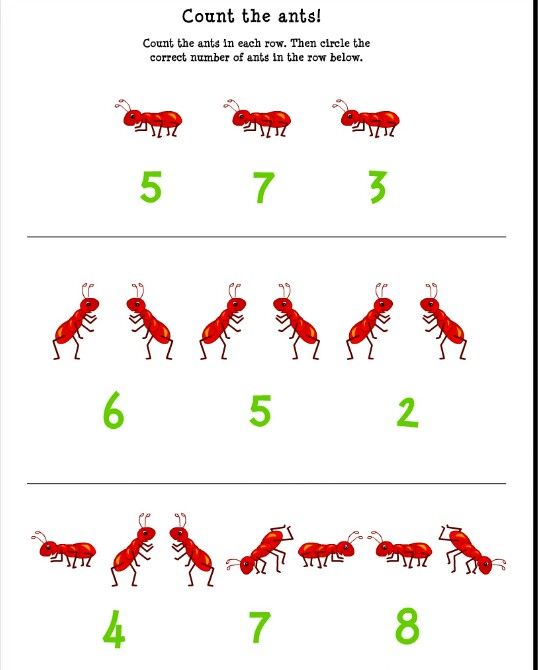 Count the ants!

Count the ants in each row. Then circle the correct number of ants in the row below.

5 7 3

6 5 2

4 7 8