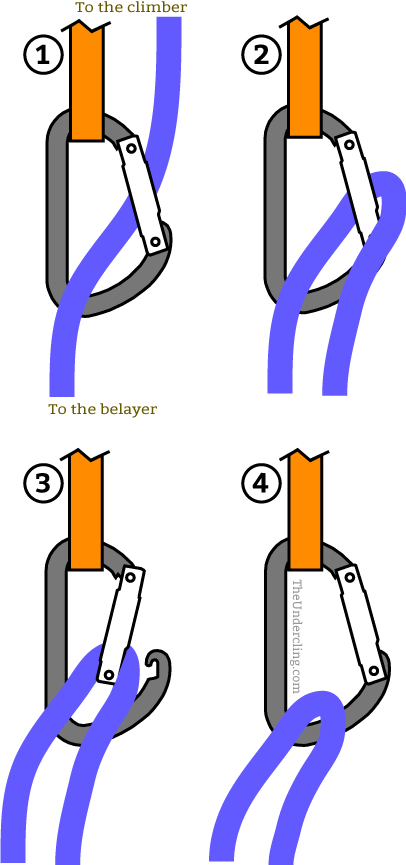 To the climber

1

2

To the belayer

3

4

TheUndercling.com