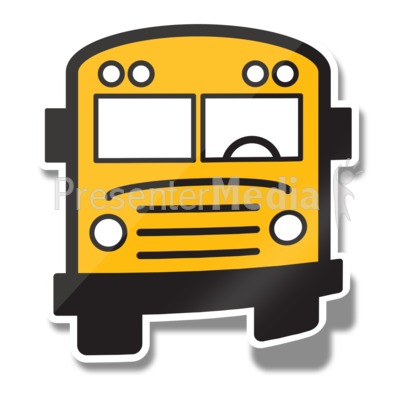 PresenterMedia