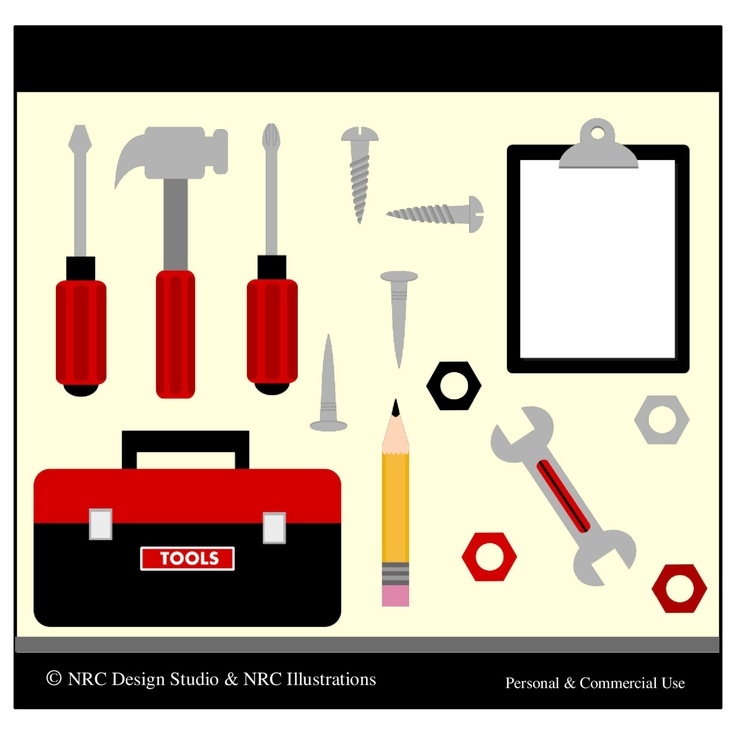 TOOLS

© NRC Design Studio & NRC Illustrations

Personal & Commercial Use