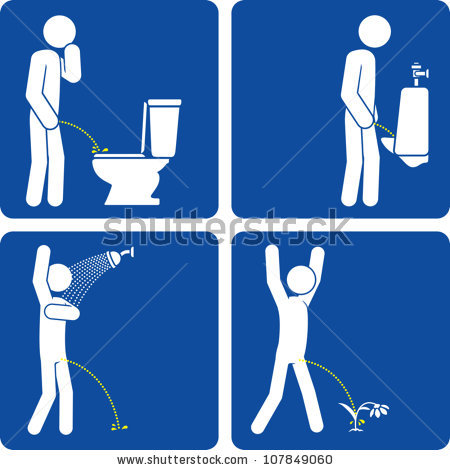 shutterstock

www.shutterstock.com · 107849060